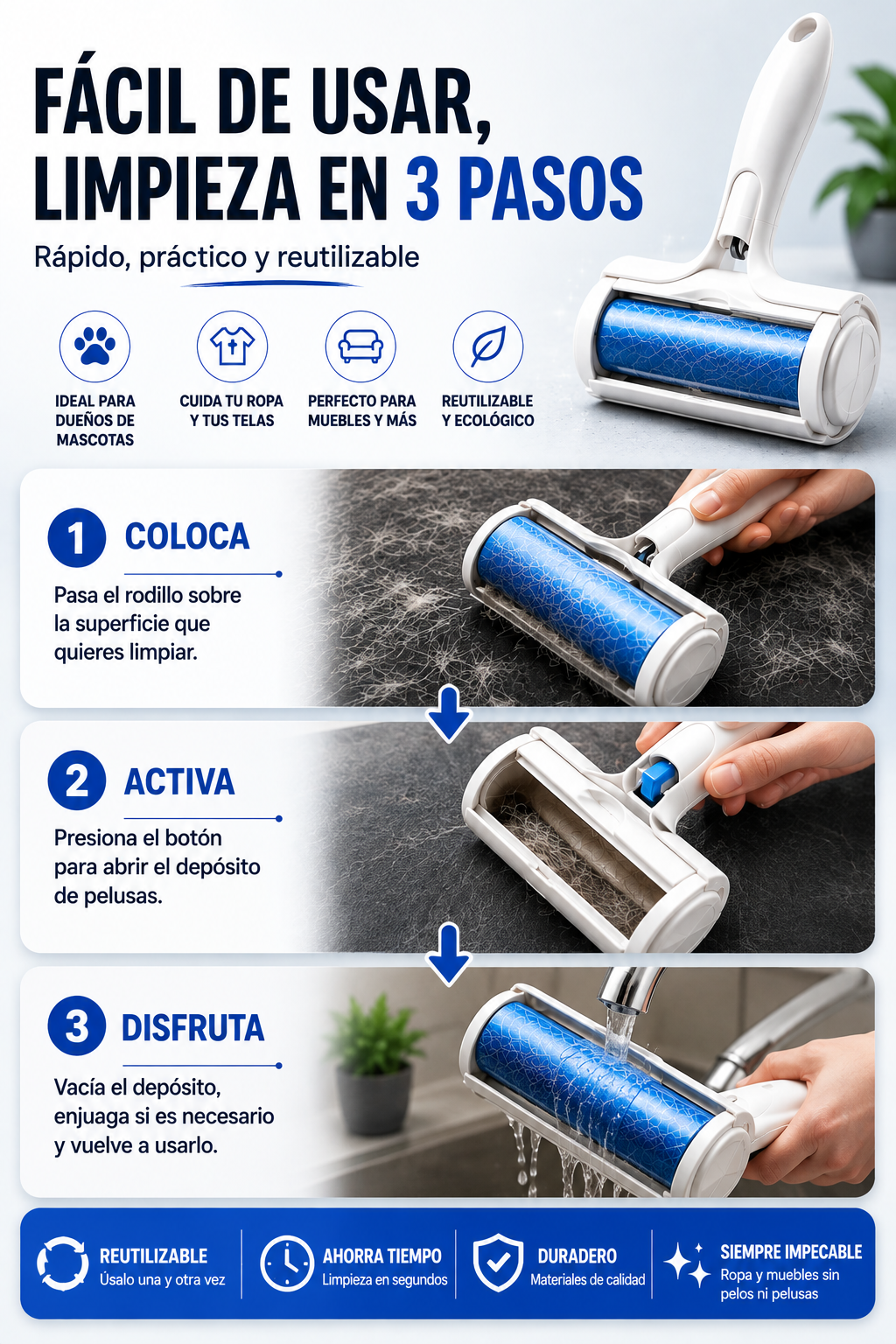 FÁCIL DE USAR, LIMPIEZA EN 3 PASOS

Rápido, práctico y reutilizable

IDEAL PARA DUEÑOS DE MASCOTAS

CUIDA TU ROPA Y TUS TELAS

PERFECTO PARA MUEBLES Y MÁS

REUTILIZABLE Y ECOLÓGICO

1 COLOCA

Pasa el rodillo sobre la superficie que quieres limpiar.

2 ACTIVA

Presiona el botón para abrir el depósito de pelusas.

3 DISFRUTA

Vacía el depósito, enjuaga si es necesario y vuelve a usarlo.

REUTILIZABLE
Úsalo una y otra vez

AHORRA TIEMPO
Limpieza en segundos

DURADERO
Materiales de calidad

SIEMPRE IMPECABLE
Ropa y muebles sin pelos ni pelusas